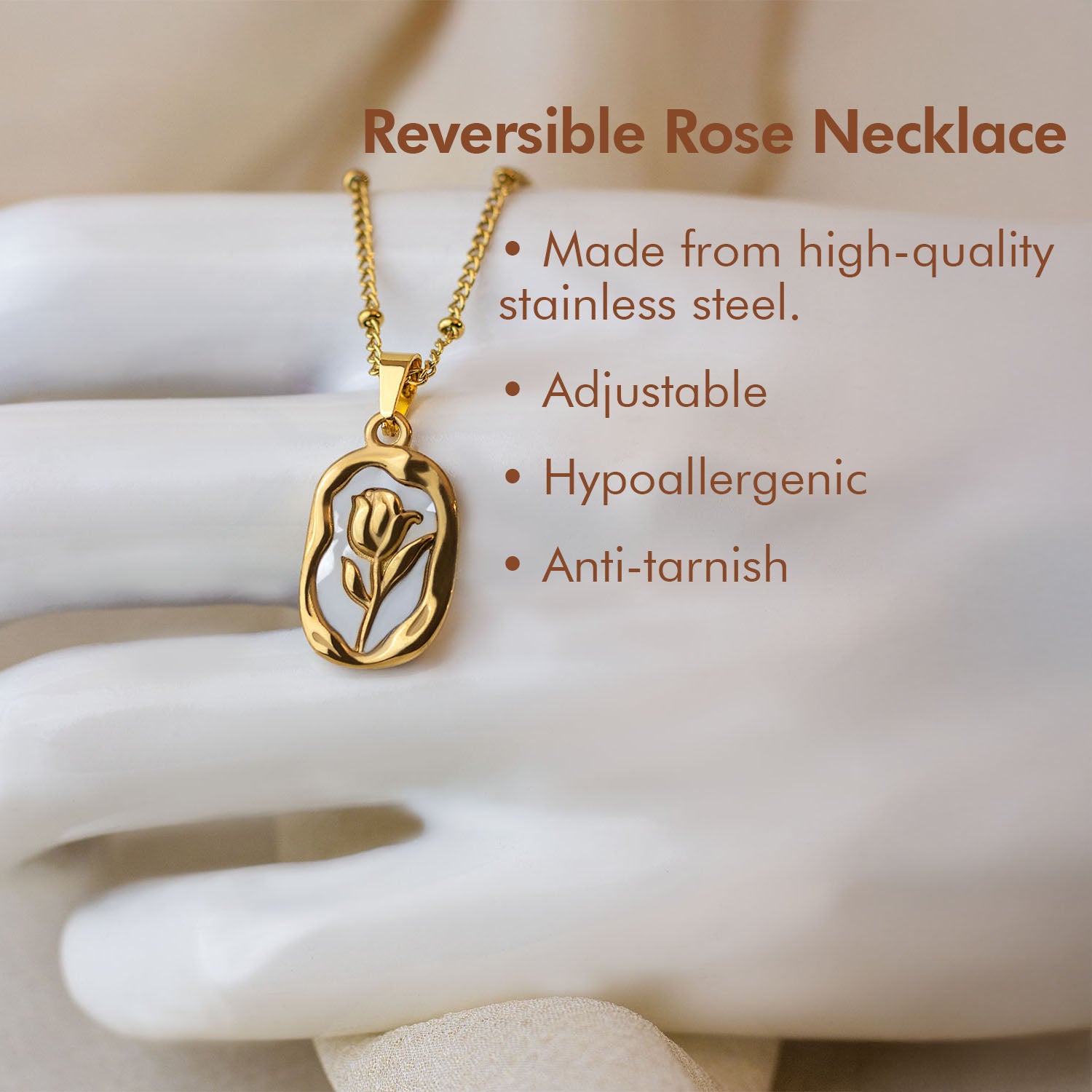 Reversible Rose Necklace

• Made from high-quality stainless steel.

• Adjustable

• Hypoallergenic

• Anti-tarnish